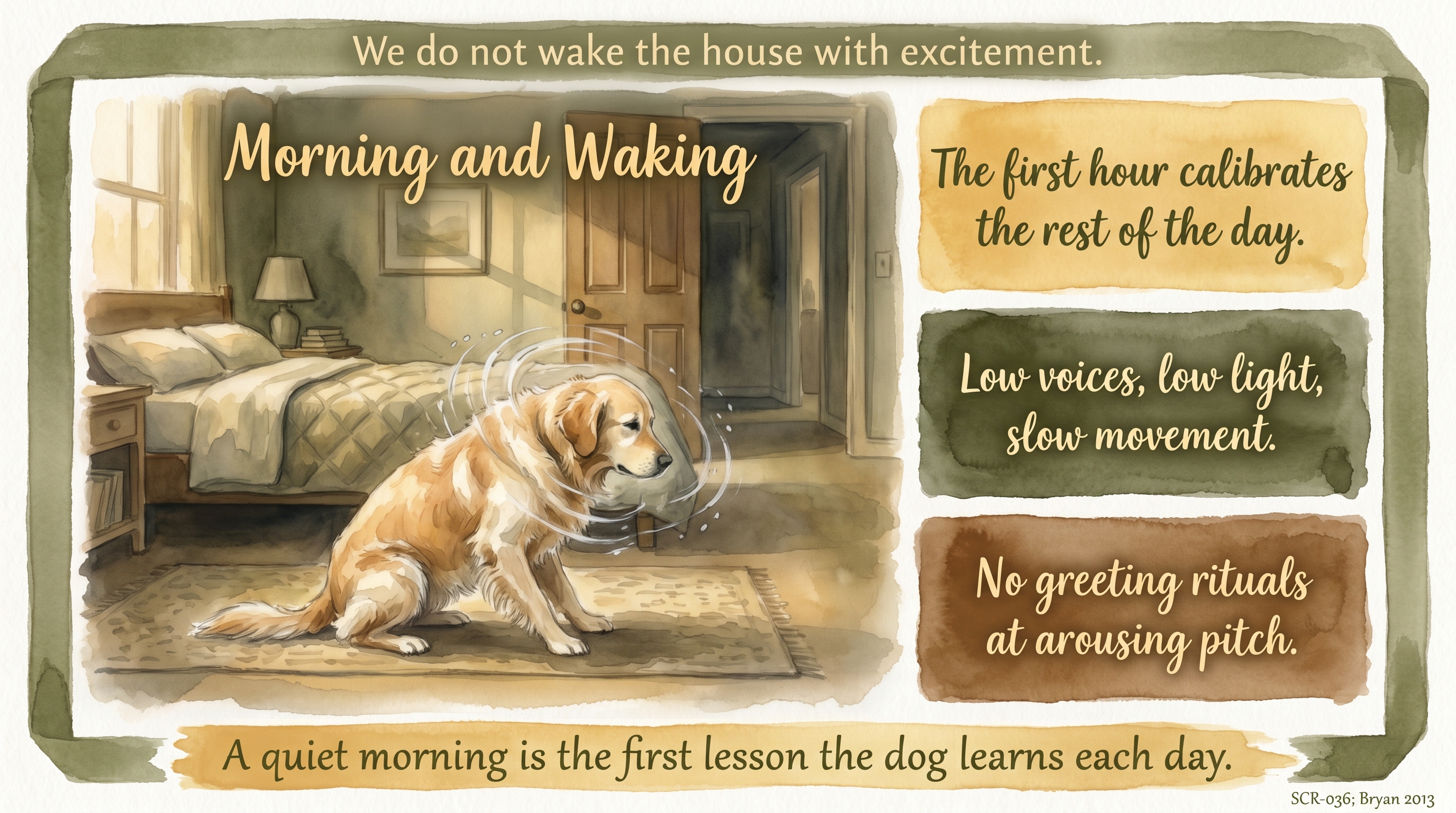 We do not wake the house with excitement.

Morning and Waking

The first hour calibrates the rest of the day.

Low voices, low light, slow movement.

No greeting rituals at arousing pitch.

A quiet morning is the first lesson the dog learns each day.

SCR-036; Bryan 2013