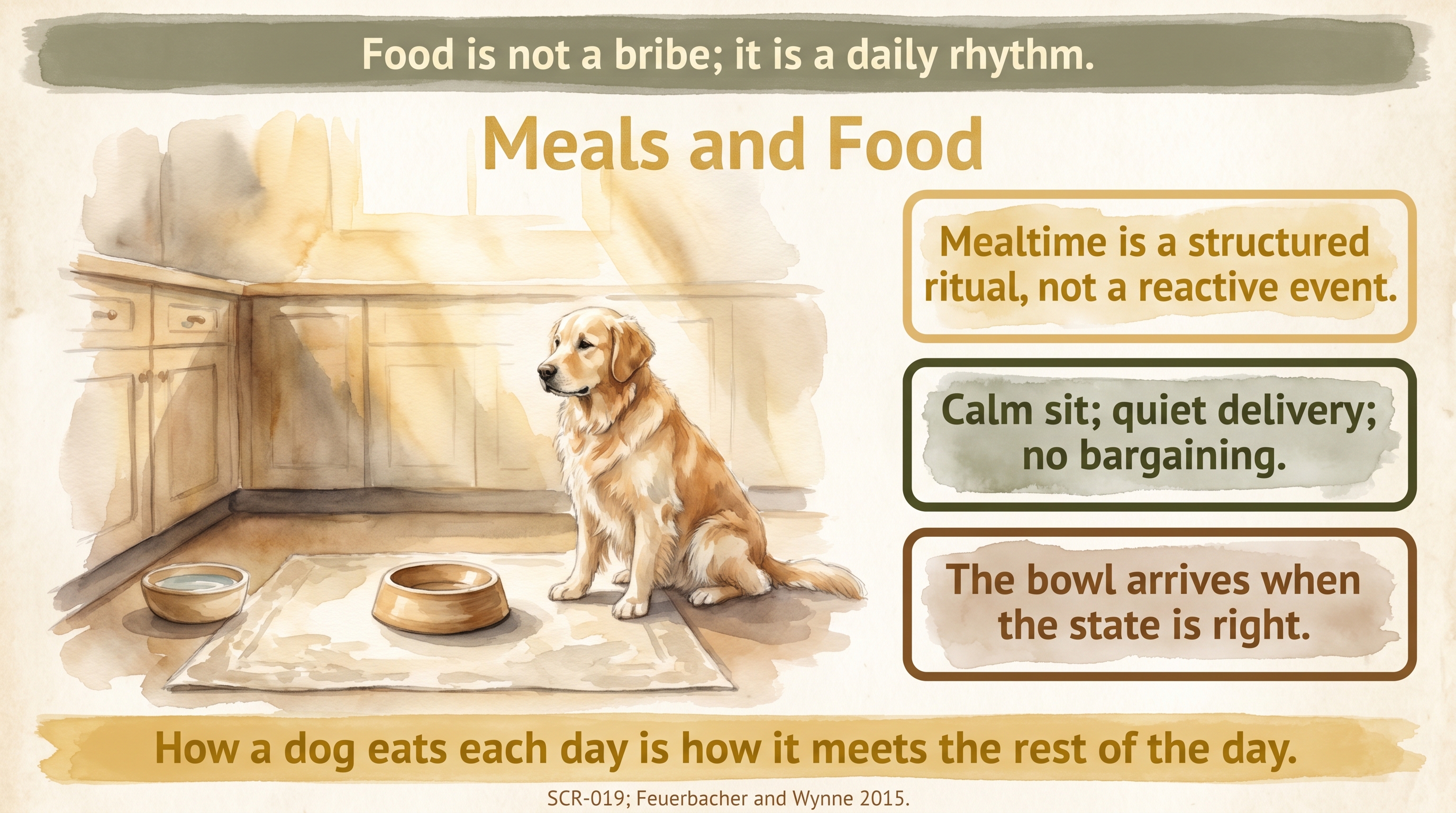 Food is not a bribe; it is a daily rhythm.

Meals and Food

Mealtime is a structured ritual, not a reactive event.

Calm sit; quiet delivery; no bargaining.

The bowl arrives when the state is right.

How a dog eats each day is how it meets the rest of the day.

SCR-019; Feuerbacher and Wynne 2015.