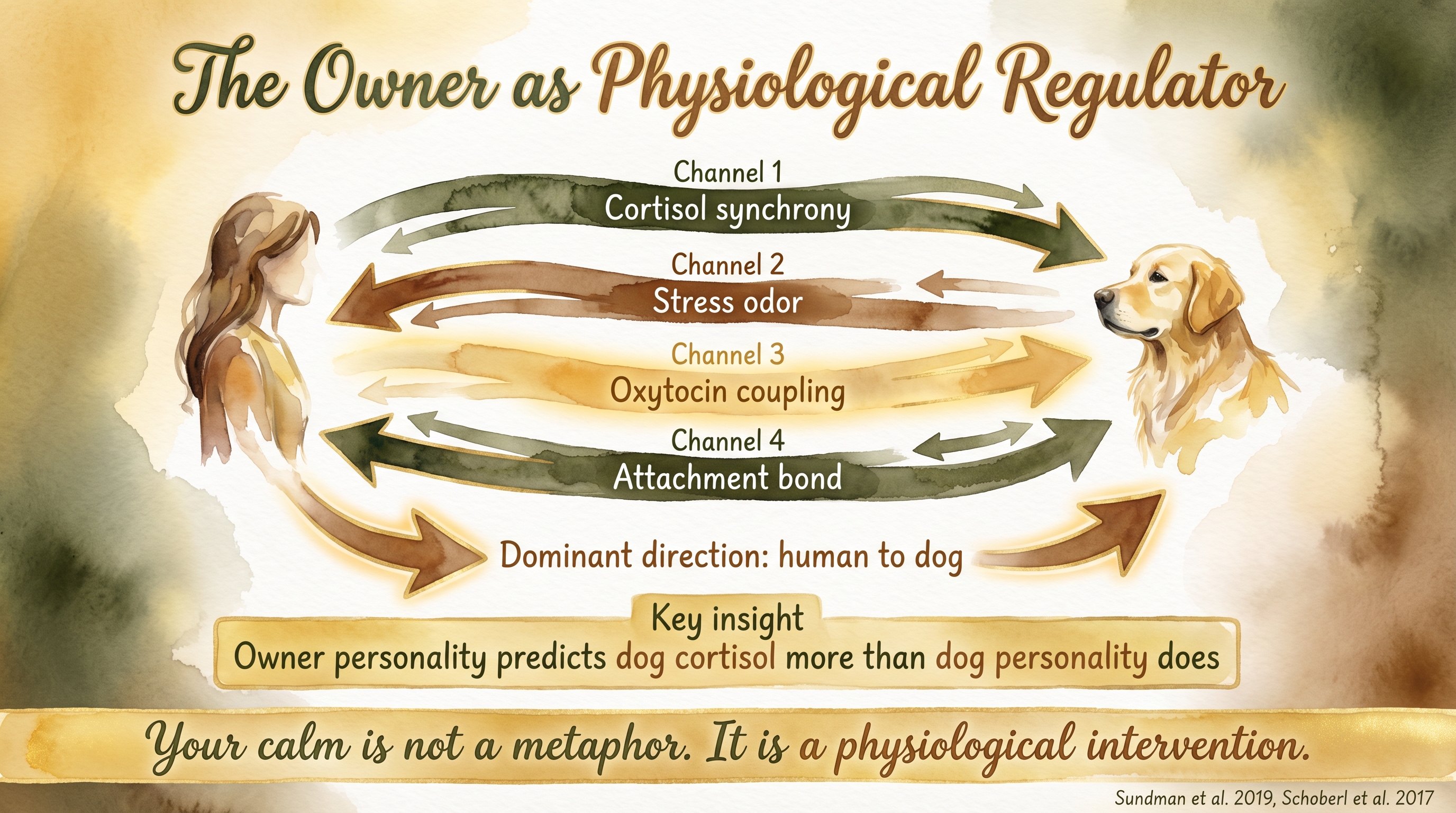 The Owner as Physiological Regulator

Channel 1
Cortisol synchrony

Channel 2
Stress odor

Channel 3
Oxytocin coupling

Channel 4
Attachment bond

Dominant direction: human to dog

Key insight
Owner personality predicts dog cortisol more than dog personality does

Your calm is not a metaphor. It is a physiological intervention.

Sundman et al. 2019, Schoberl et al. 2017